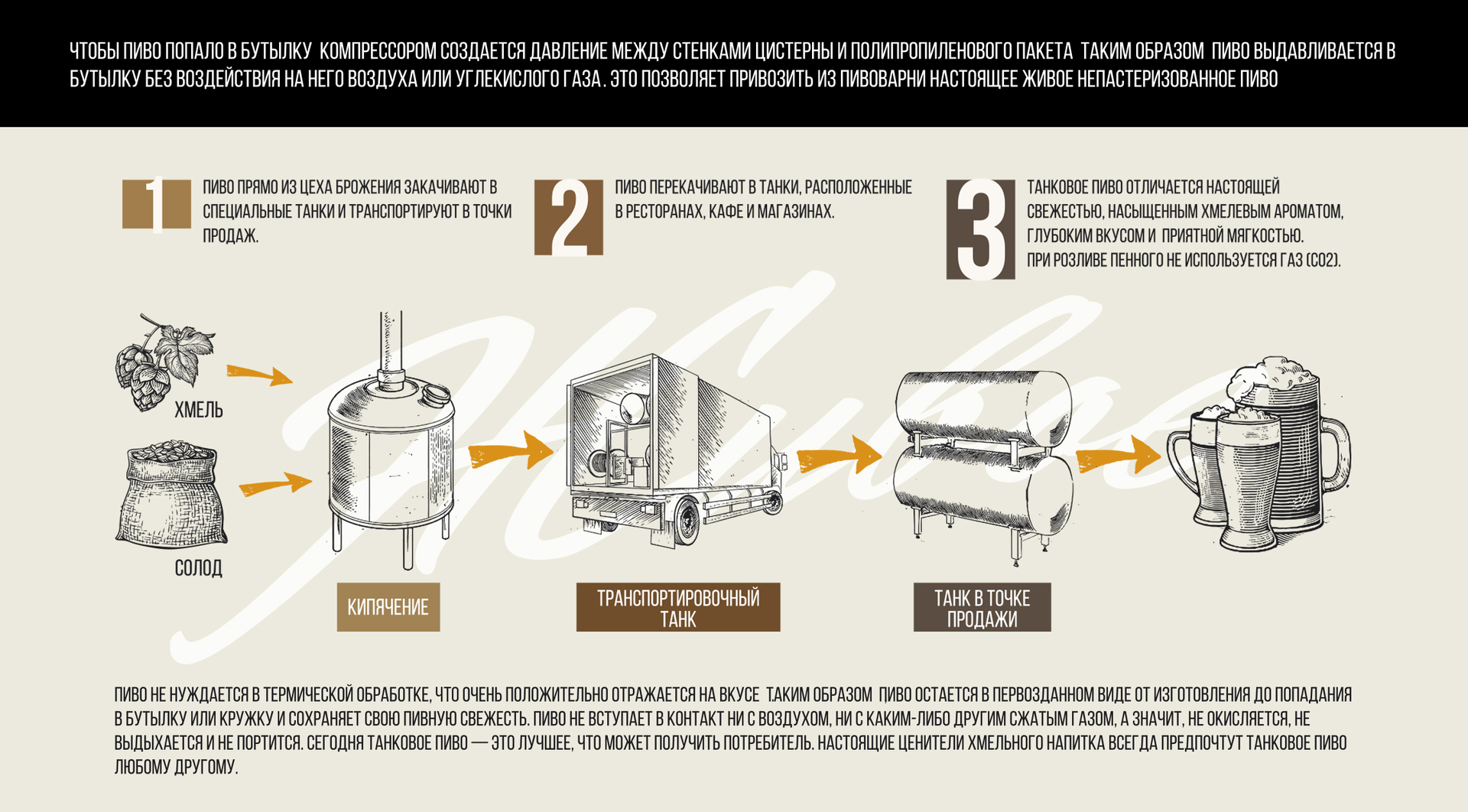 ЧТОБЫ ПИВО ПОПАЛО В БУТЫЛКУ  КОМПРЕССОРОМ СОЗДАЕТСЯ ДАВЛЕНИЕ МЕЖДУ СТЕНКАМИ ЦИСТЕРНЫ И ПОЛИПРОПИЛЕНОВОГО ПАКЕТА  ТАКИМ ОБРАЗОМ  ПИВО ВЫДАВЛИВАЕТСЯ В БУТЫЛКУ БЕЗ ВОЗДЕЙСТВИЯ НА НЕГО ВОЗДУХА ИЛИ УГЛЕКИСЛОГО ГАЗА. ЭТО ПОЗВОЛЯЕТ ПРИВОЗИТЬ ИЗ ПИВОВАРНИ НАСТОЯЩЕЕ ЖИВОЕ НЕПАСТЕРИЗОВАННОЕ ПИВО

1

ПИВО ПРЯМО ИЗ ЦЕХА БРОЖЕНИЯ ЗАКАЧИВАЮТ В СПЕЦИАЛЬНЫЕ ТАНКИ И ТРАНСПОРТИРУЮТ В ТОЧКИ ПРОДАЖ.

2

ПИВО ПЕРЕКАЧИВАЮТ В ТАНКИ, РАСПОЛОЖЕННЫЕ В РЕСТОРАНАХ, КАФЕ И МАГАЗИНАХ.

3

ТАНКОВОЕ ПИВО ОТЛИЧАЕТСЯ НАСТОЯЩЕЙ СВЕЖЕСТЬЮ, НАСЫЩЕННЫМ ХМЕЛЕВЫМ АРОМАТОМ, ГЛУБОКИМ ВКУСОМ И  ПРИЯТНОЙ МЯГКОСТЬЮ.
ПРИ РОЗЛИВЕ ПЕННОГО НЕ ИСПОЛЬЗУЕТСЯ ГАЗ (CO2).

Живое

ХМЕЛЬ

СОЛОД

КИПЯЧЕНИЕ

ТРАНСПОРТИРОВОЧНЫЙ ТАНК

ТАНК В ТОЧКЕ ПРОДАЖИ

ПИВО НЕ НУЖДАЕТСЯ В ТЕРМИЧЕСКОЙ ОБРАБОТКЕ, ЧТО ОЧЕНЬ ПОЛОЖИТЕЛЬНО ОТРАЖАЕТСЯ НА ВКУСЕ  ТАКИМ ОБРАЗОМ  ПИВО ОСТАЕТСЯ В ПЕРВОЗДАННОМ ВИДЕ ОТ ИЗГОТОВЛЕНИЯ ДО ПОПАДАНИЯ В БУТЫЛКУ ИЛИ КРУЖКУ И СОХРАНЯЕТ СВОЮ ПИВНУЮ СВЕЖЕСТЬ. ПИВО НЕ ВСТУПАЕТ В КОНТАКТ НИ С ВОЗДУХОМ, НИ С КАКИМ-ЛИБО ДРУГИМ СЖАТЫМ ГАЗОМ, А ЗНАЧИТ, НЕ ОКИСЛЯЕТСЯ, НЕ ВЫДЫХАЕТСЯ И НЕ ПОРТИТСЯ. СЕГОДНЯ ТАНКОВОЕ ПИВО — ЭТО ЛУЧШЕЕ, ЧТО МОЖЕТ ПОЛУЧИТЬ ПОТРЕБИТЕЛЬ. НАСТОЯЩИЕ ЦЕНИТЕЛИ ХМЕЛЬНОГО НАПИТКА ВСЕГДА ПРЕДПОЧТУТ ТАНКОВОЕ ПИВО ЛЮБОМУ ДРУГОМУ.